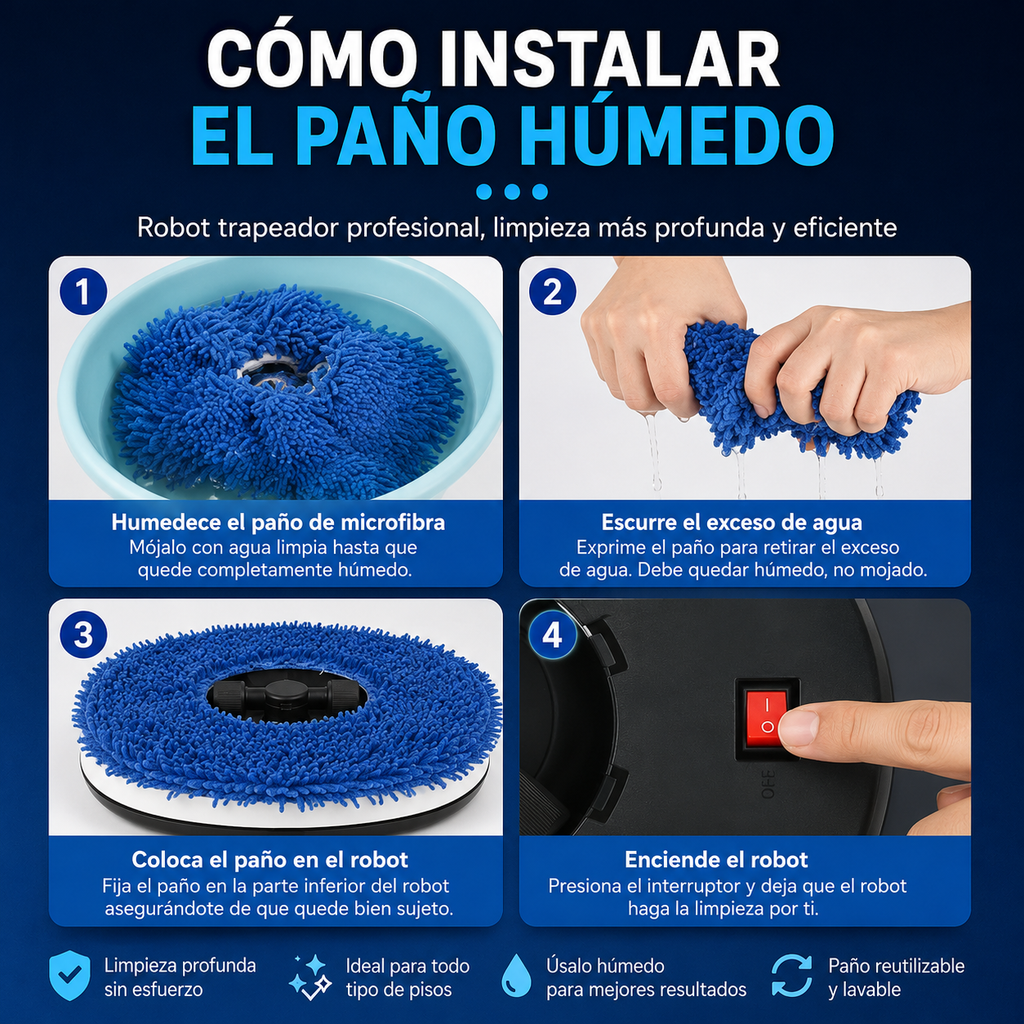 CÓMO INSTALAR
EL PAÑO HÚMEDO

Robot trapeador profesional, limpieza más profunda y eficiente

1

Humedece el paño de microfibra

Mójalo con agua limpia hasta que quede completamente húmedo.

2

Escurre el exceso de agua

Exprime el paño para retirar el exceso de agua. Debe quedar húmedo, no mojado.

3

Coloca el paño en el robot

Fija el paño en la parte inferior del robot asegurándote de que quede bien sujeto.

4

OFF

Enciende el robot

Presiona el interruptor y deja que el robot haga la limpieza por ti.

Limpieza profunda
sin esfuerzo

Ideal para todo
tipo de pisos

Úsalo húmedo
para mejores resultados

Paño reutilizable
y lavable