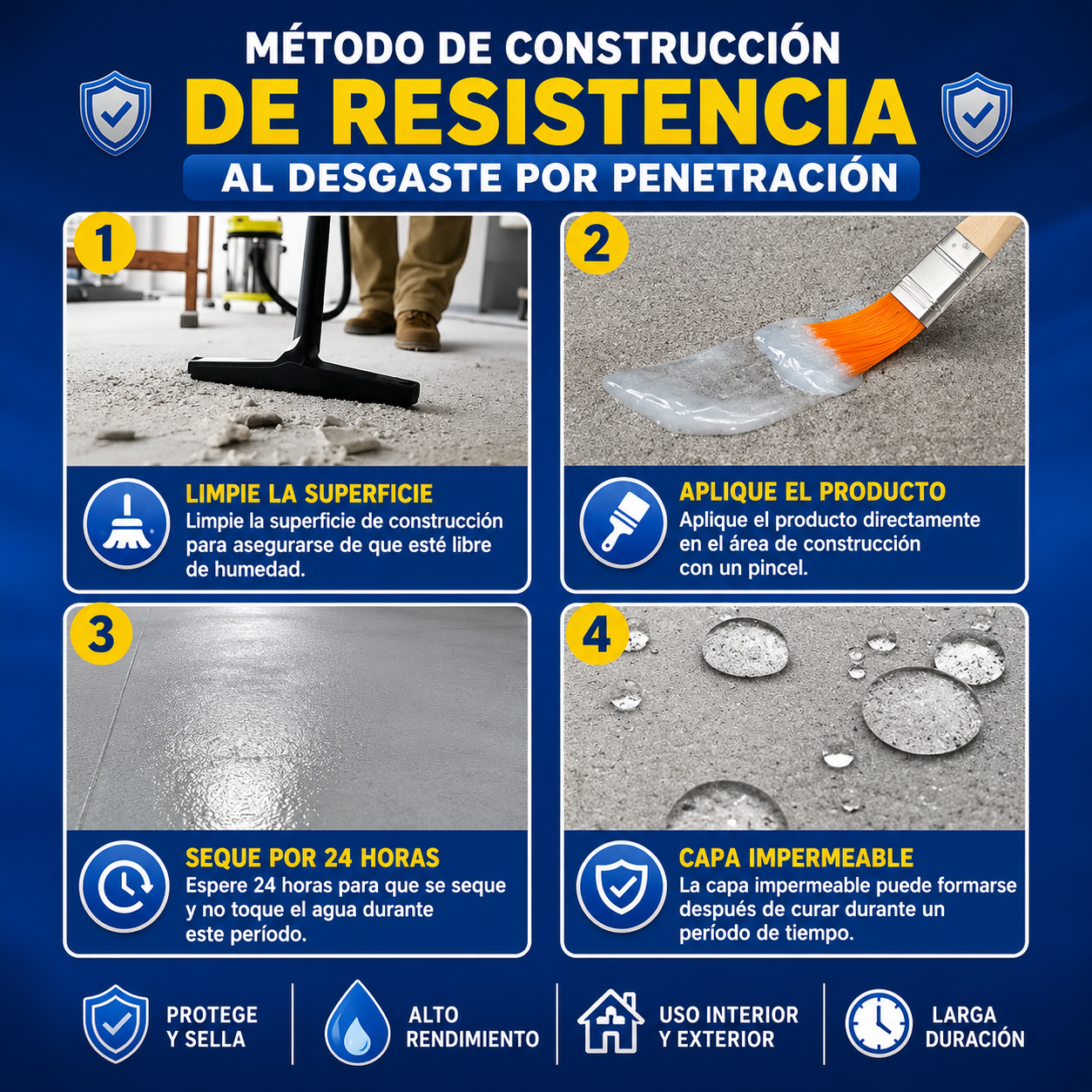 MÉTODO DE CONSTRUCCIÓN
DE RESISTENCIA
AL DESGASTE POR PENETRACIÓN

1
LIMPIE LA SUPERFICIE
Limpie la superficie de construcción para asegurarse de que esté libre de humedad.

2
APLIQUE EL PRODUCTO
Aplique el producto directamente en el área de construcción con un pincel.

3
SEQUE POR 24 HORAS
Espere 24 horas para que se seque y no toque el agua durante este período.

4
CAPA IMPERMEABLE
La capa impermeable puede formarse después de curar durante un período de tiempo.

PROTEGE Y SELLA
ALTO RENDIMIENTO
USO INTERIOR Y EXTERIOR
LARGA DURACIÓN